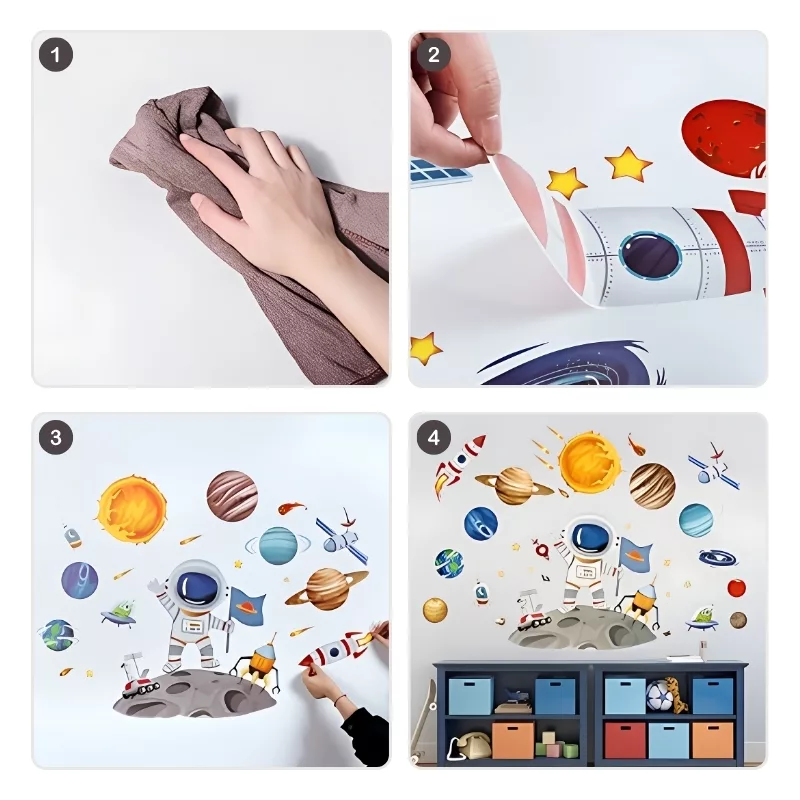 1

2

3

4