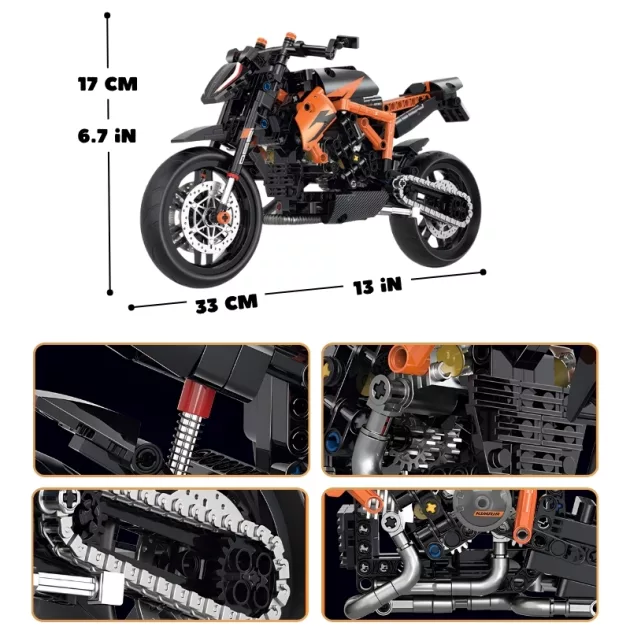 17 CM
6.7 iN
33 CM
13 iN