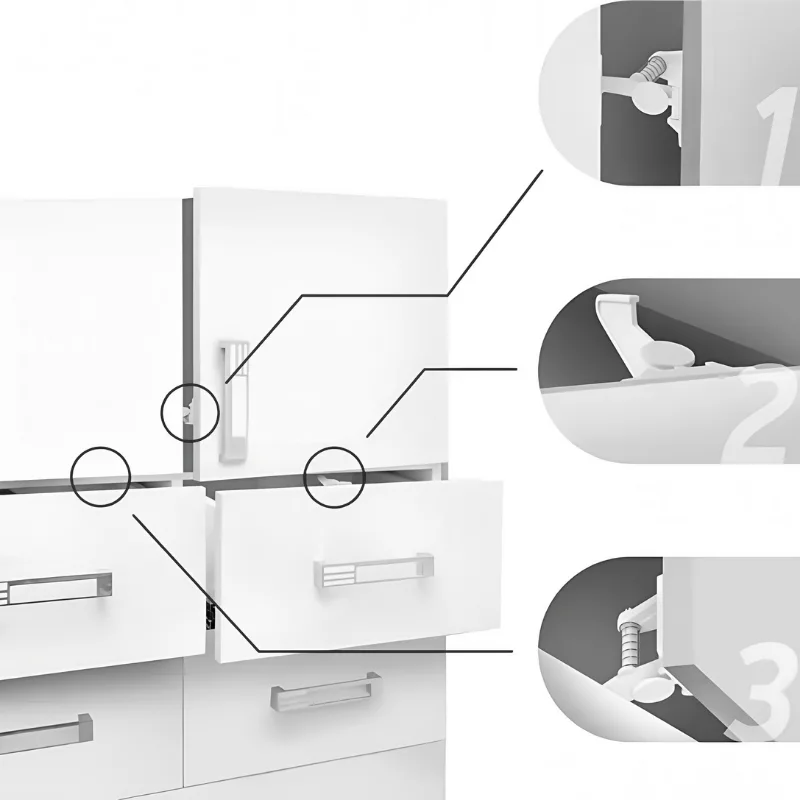 1

2

3