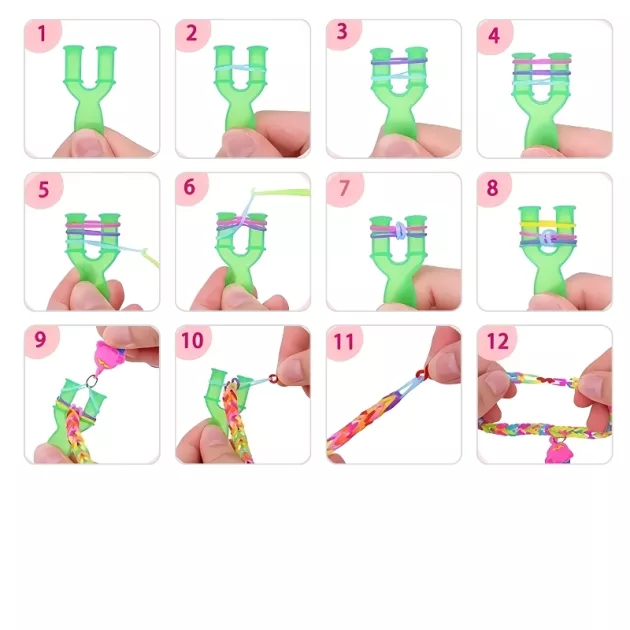 1
2
3
4
5
6
7
8
9
10
11
12